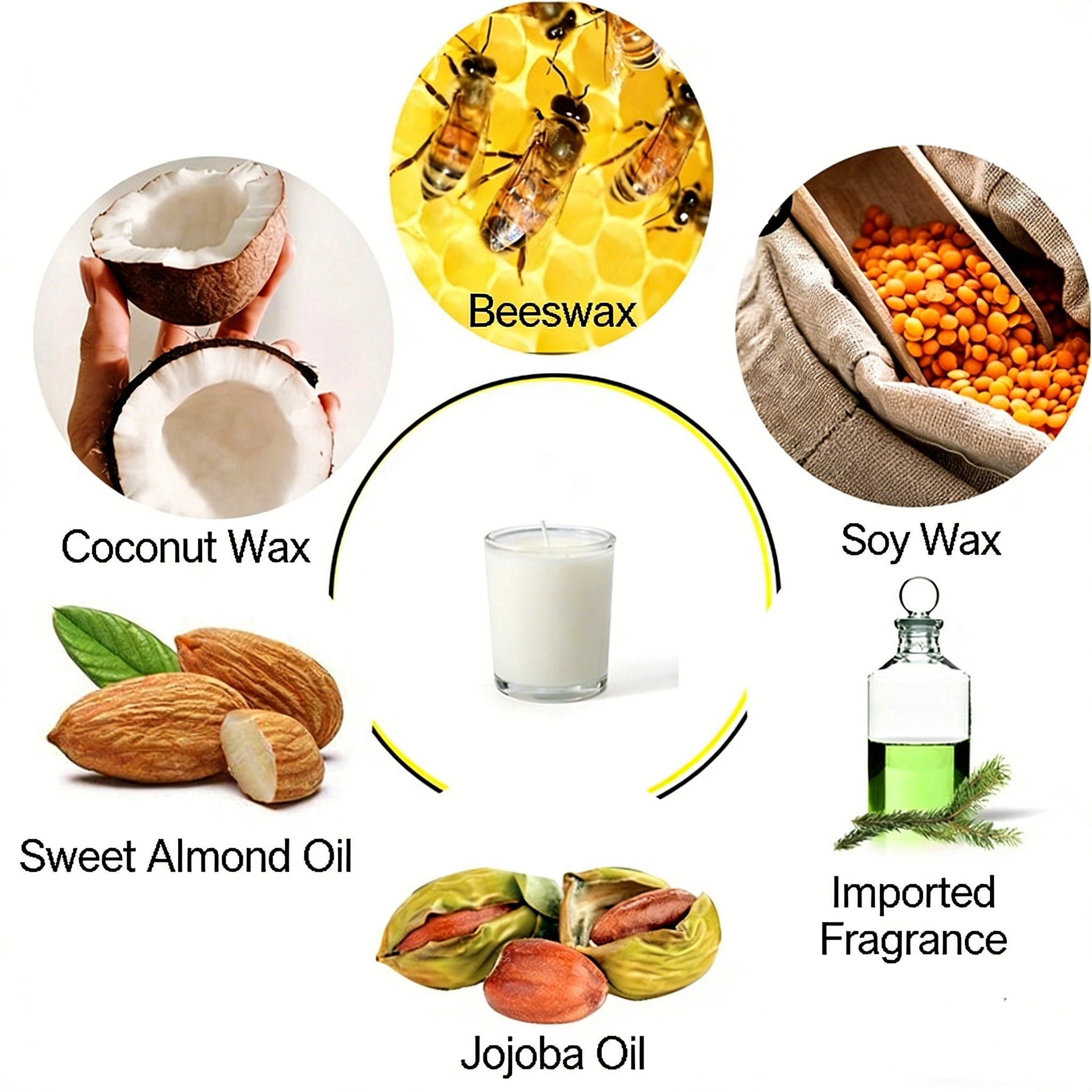 Beeswax

Coconut Wax

Soy Wax

Sweet Almond Oil

Imported Fragrance

Jojoba Oil