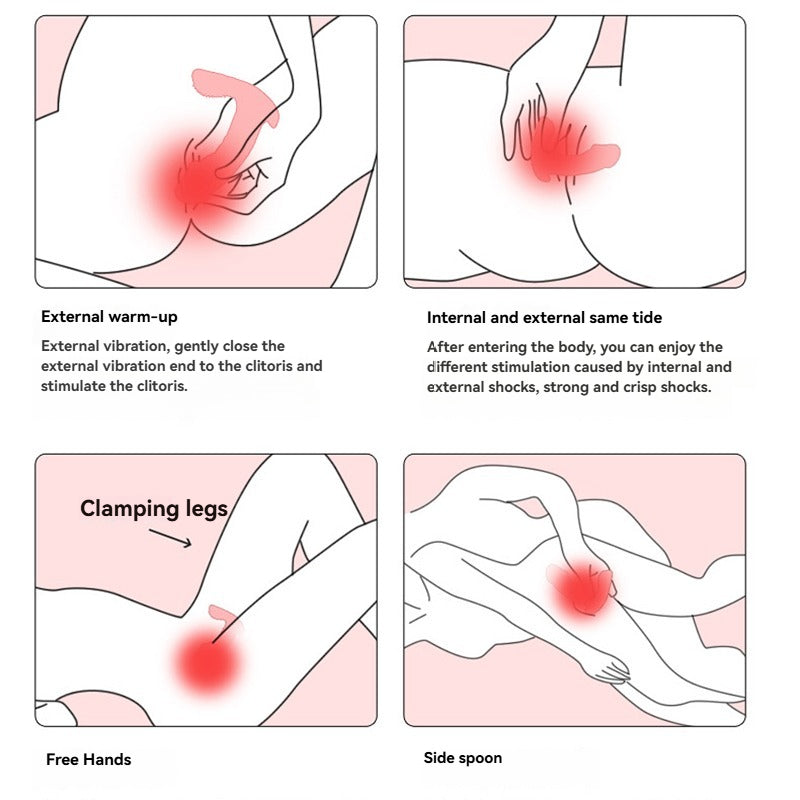 External warm-up

External vibration, gently close the external vibration end to the clitoris and stimulate the clitoris.

Internal and external same tide

After entering the body, you can enjoy the different stimulation caused by internal and external shocks, strong and crisp shocks.

Clamping legs

Free Hands

Side spoon