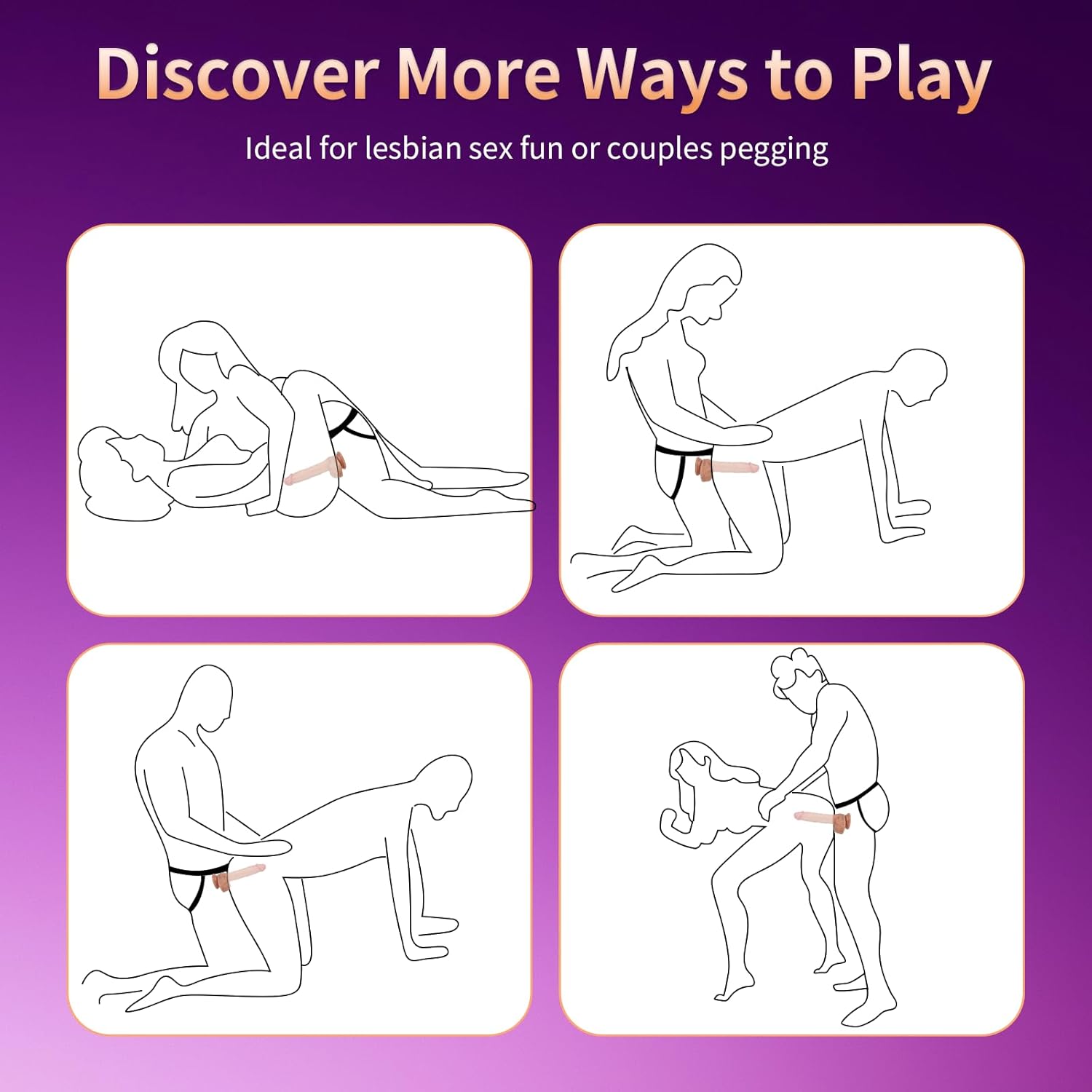 Discover More Ways to Play

Ideal for lesbian sex fun or couples pegging