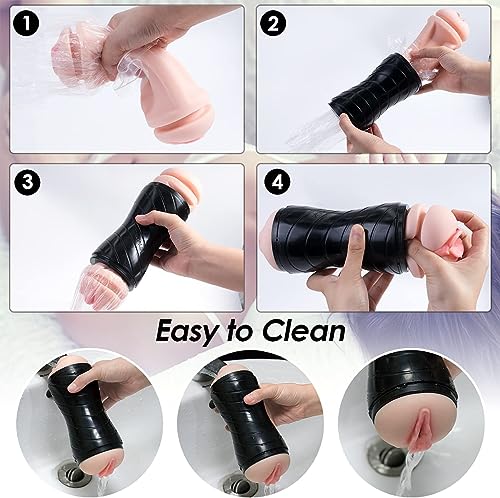 1
2
3
4
Easy to Clean