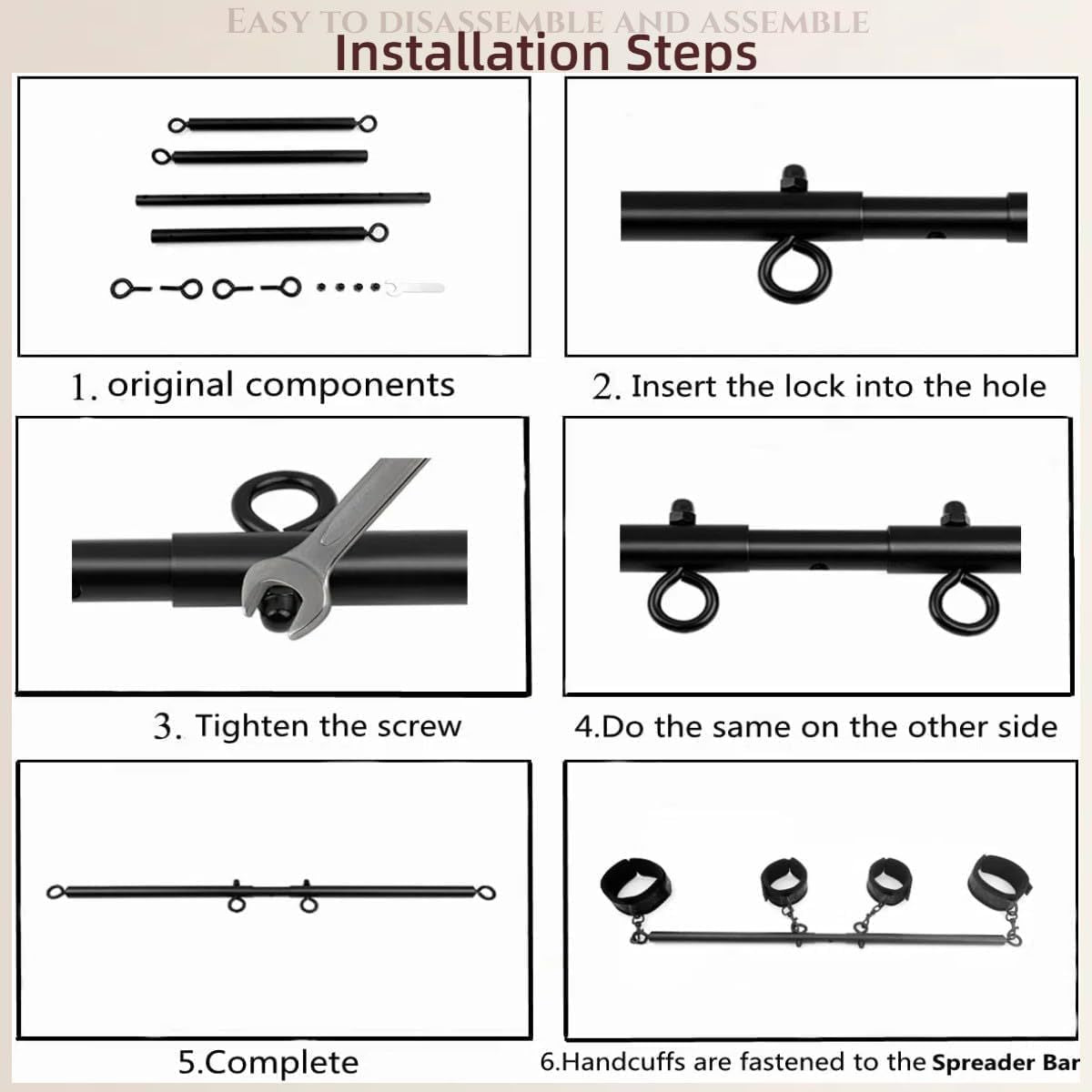 EASY TO DISASSEMBLE AND ASSEMBLE
Installation Steps

1. original components

2. Insert the lock into the hole

3. Tighten the screw

4.Do the same on the other side

5.Complete

6.Handcuffs are fastened to the Spreader Bar